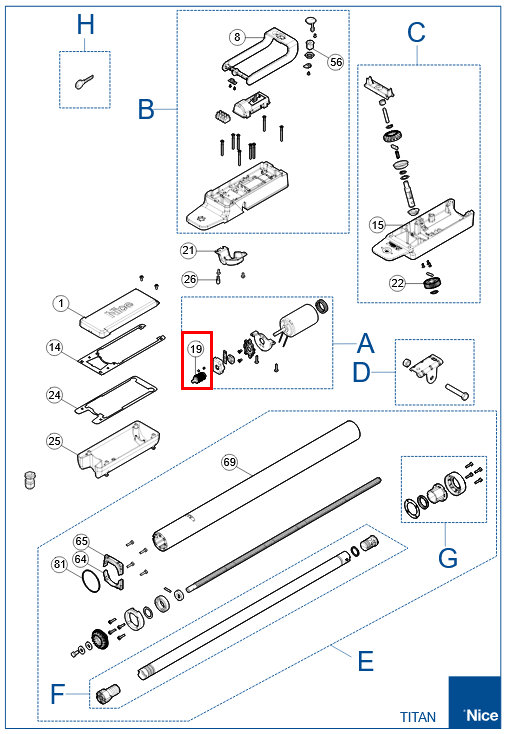 H
B
8
56
C
15
22
21
26
1
Nice
14
24
25
19
A
D
69
G
65
64
81
E
F
TITAN
Nice