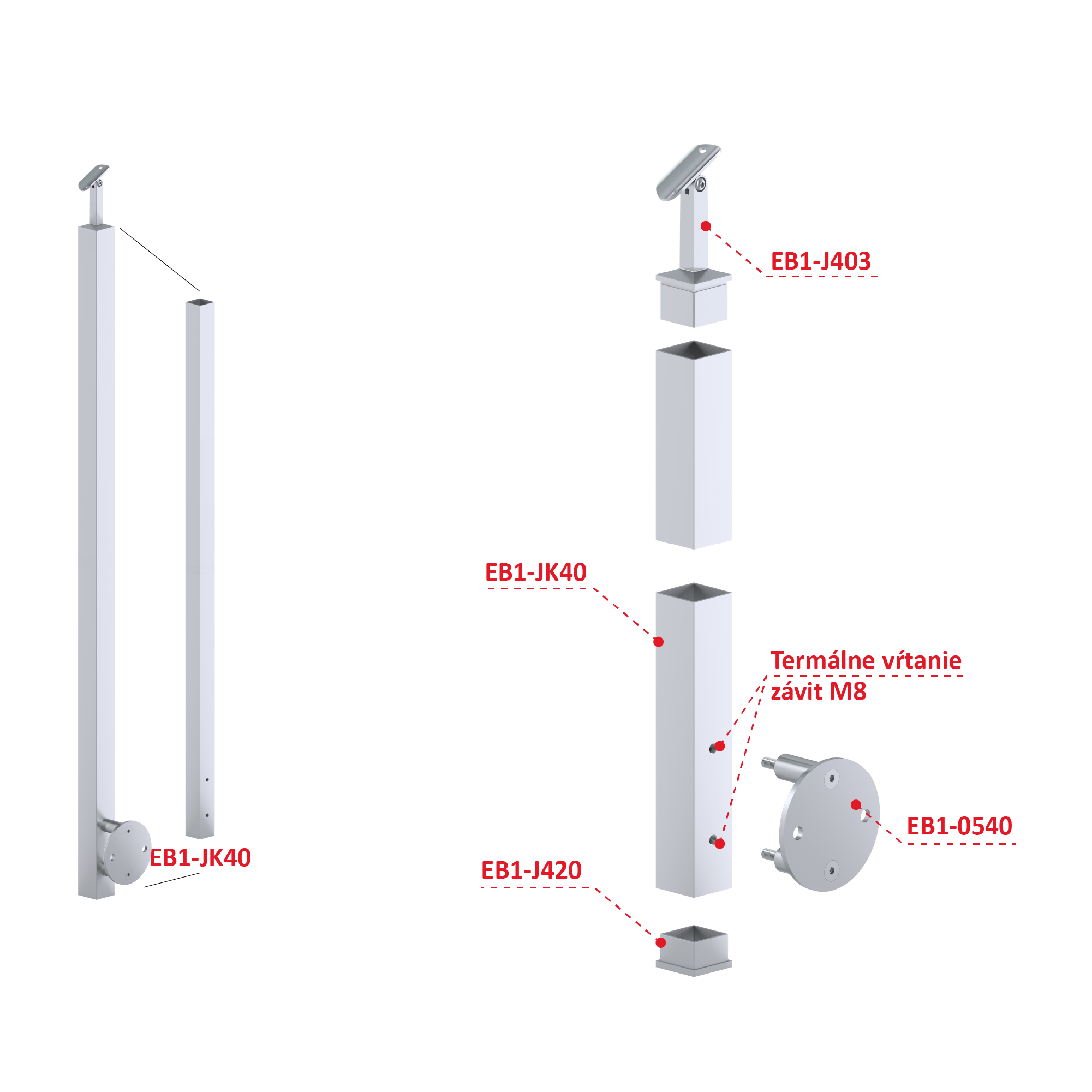 EB1-JK40

EB1-J403

EB1-JK40

Termálne vŕtanie
závit M8

EB1-0540

EB1-J420