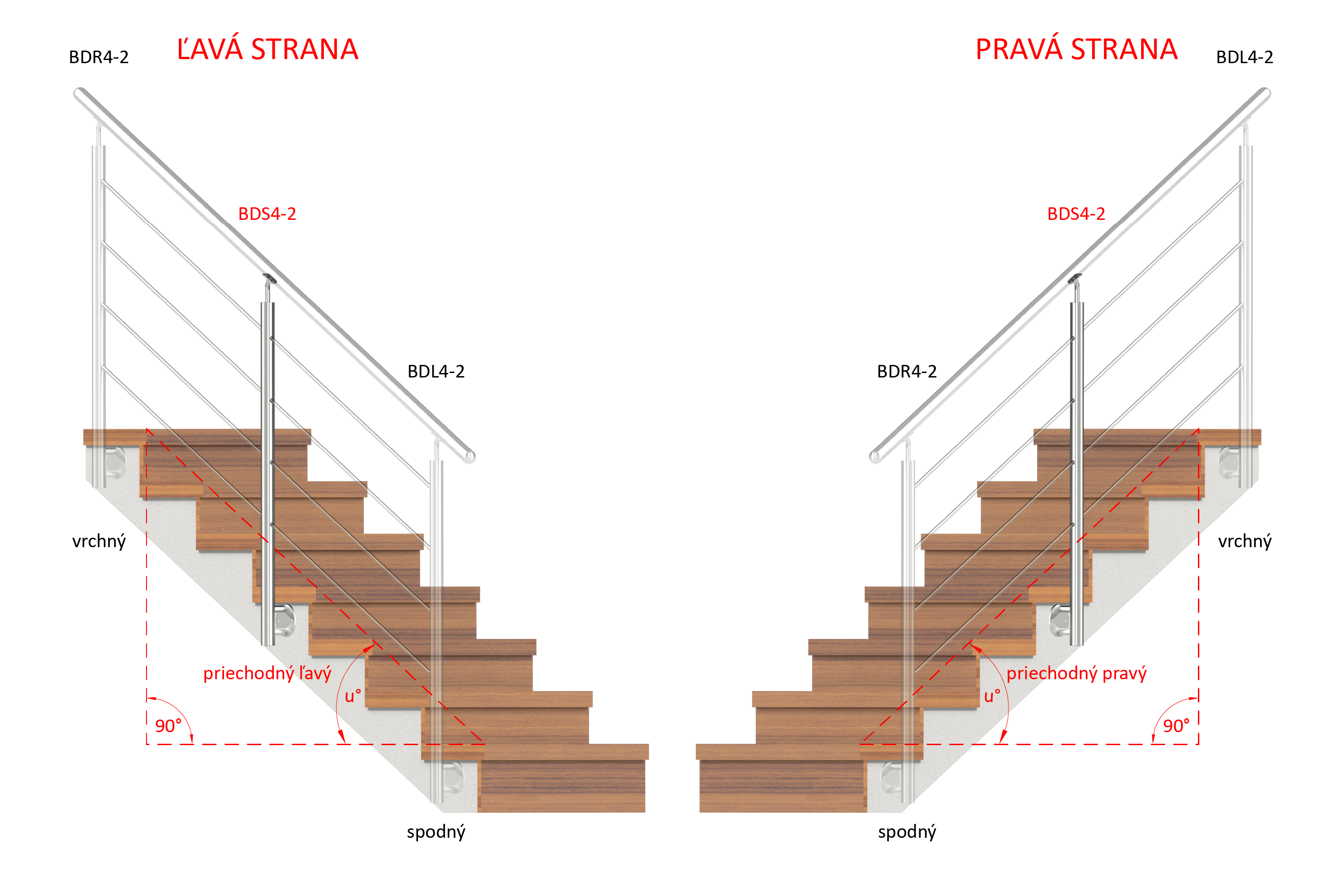 BDR4-2

ĽAVÁ STRANA

BDS4-2

BDL4-2

vrchný

priechodný ľavý

u°

90°

spodný

PRAVÁ STRANA

BDL4-2

BDS4-2

BDR4-2

vrchný

priechodný pravý

u°

90°

spodný