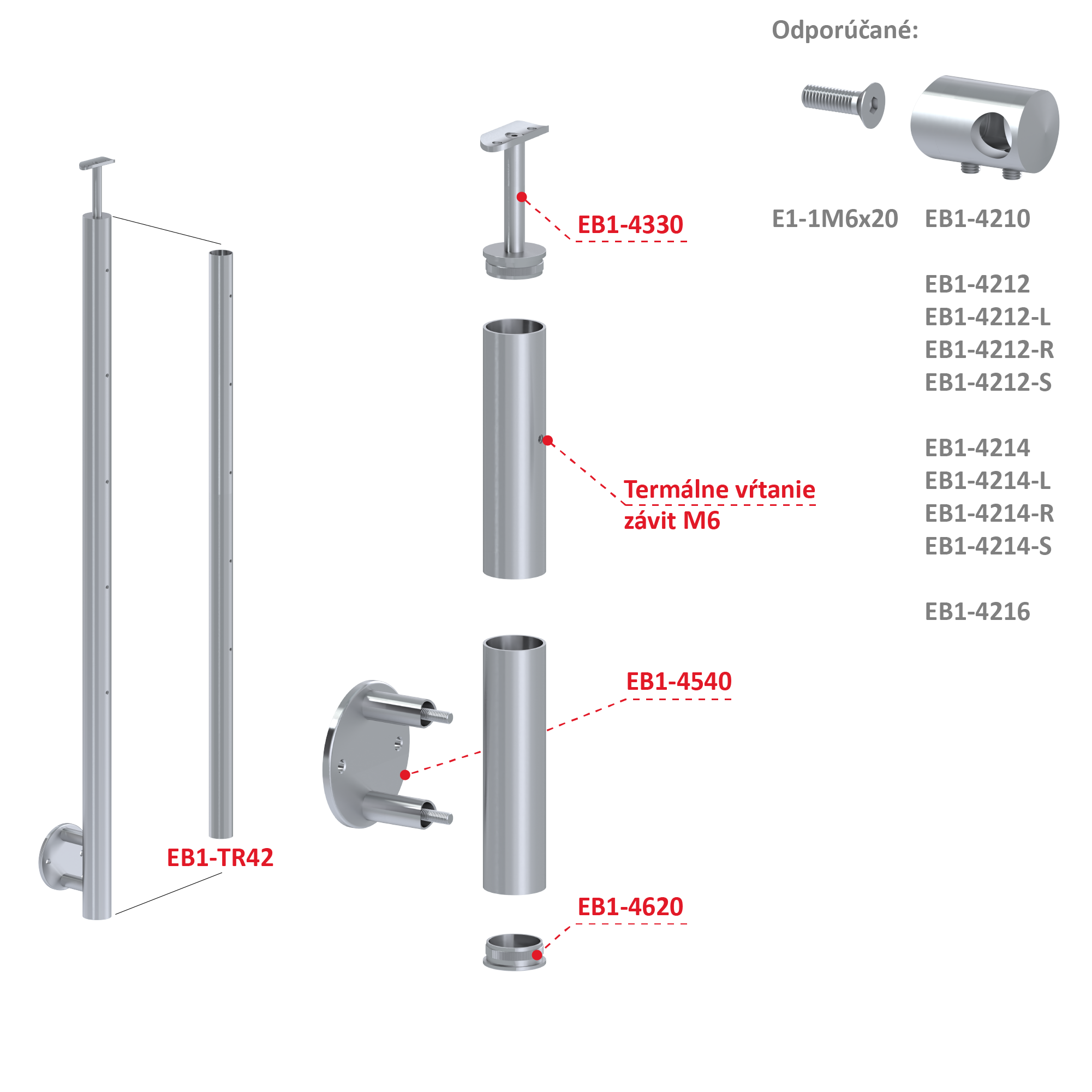 Odporúčané:

E1-1M6x20

EB1-4210

EB1-4212
EB1-4212-L
EB1-4212-R
EB1-4212-S

EB1-4214
EB1-4214-L
EB1-4214-R
EB1-4214-S

EB1-4216

EB1-4330

Termálne vŕtanie závit M6

EB1-4540

EB1-TR42

EB1-4620