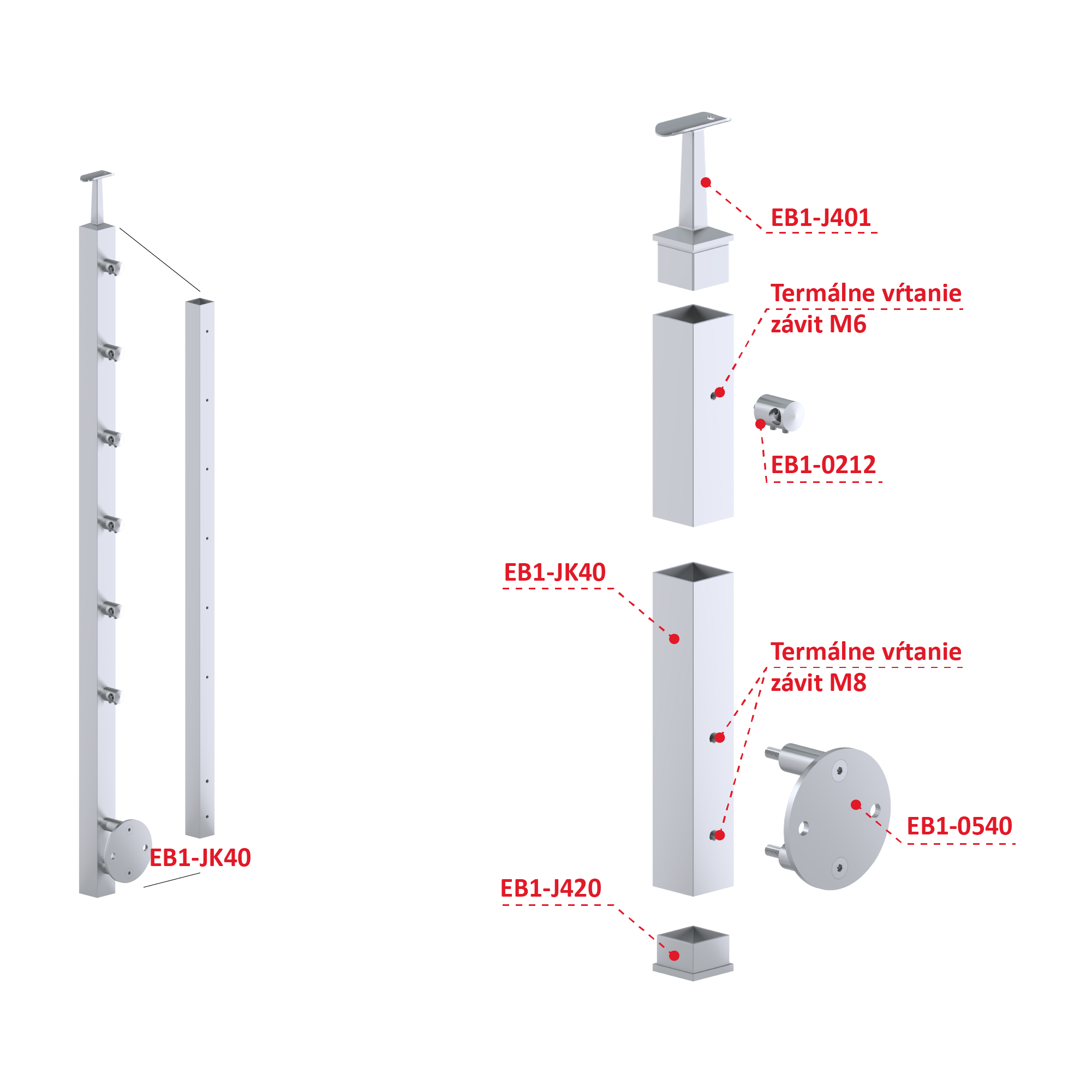 EB1-JK40

EB1-J401

Termálne vŕtanie závit M6

EB1-0212

EB1-JK40

Termálne vŕtanie závit M8

EB1-0540

EB1-J420