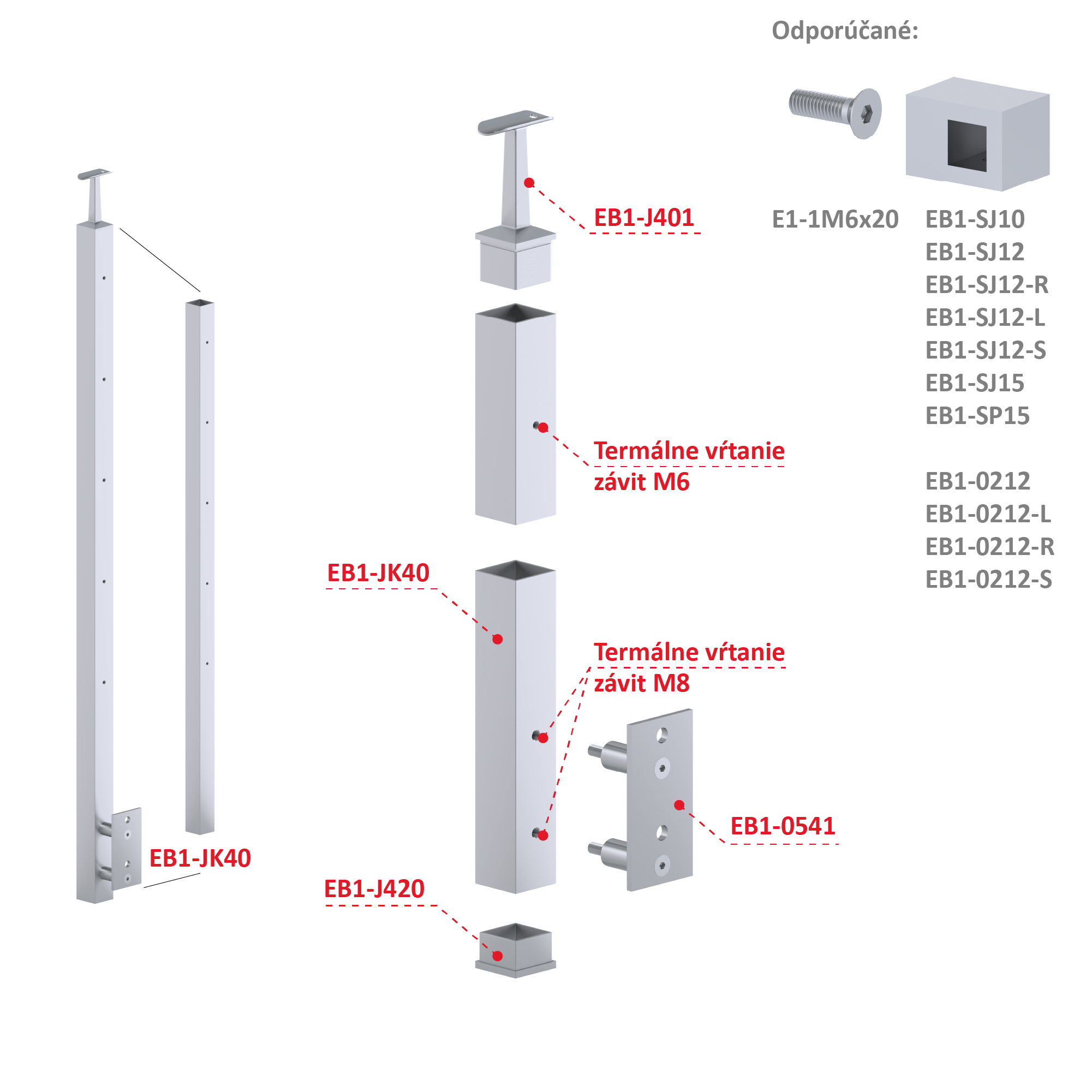 Odporúčané:

E1-1M6x20

EB1-SJ10
EB1-SJ12
EB1-SJ12-R
EB1-SJ12-L
EB1-SJ12-S
EB1-SJ15
EB1-SP15

EB1-0212
EB1-0212-L
EB1-0212-R
EB1-0212-S

EB1-J401

Termálne vŕtanie
závit M6

EB1-JK40

Termálne vŕtanie
závit M8

EB1-0541

EB1-JK40

EB1-J420