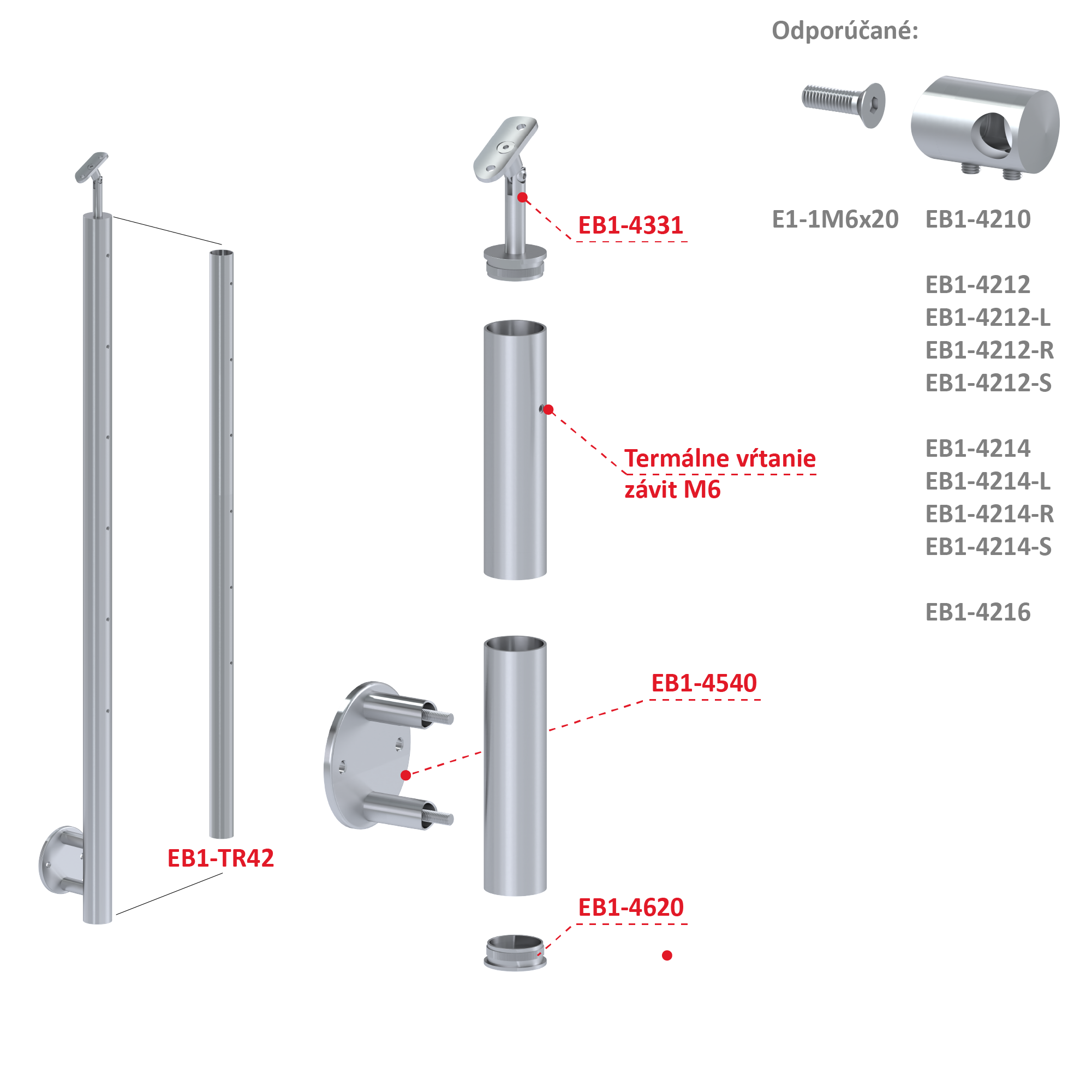 Odporúčané:

E1-1M6x20

EB1-4210

EB1-4212
EB1-4212-L
EB1-4212-R
EB1-4212-S

EB1-4214
EB1-4214-L
EB1-4214-R
EB1-4214-S

EB1-4216

EB1-4331

Termálne vŕtanie
závit M6

EB1-4540

EB1-TR42

EB1-4620