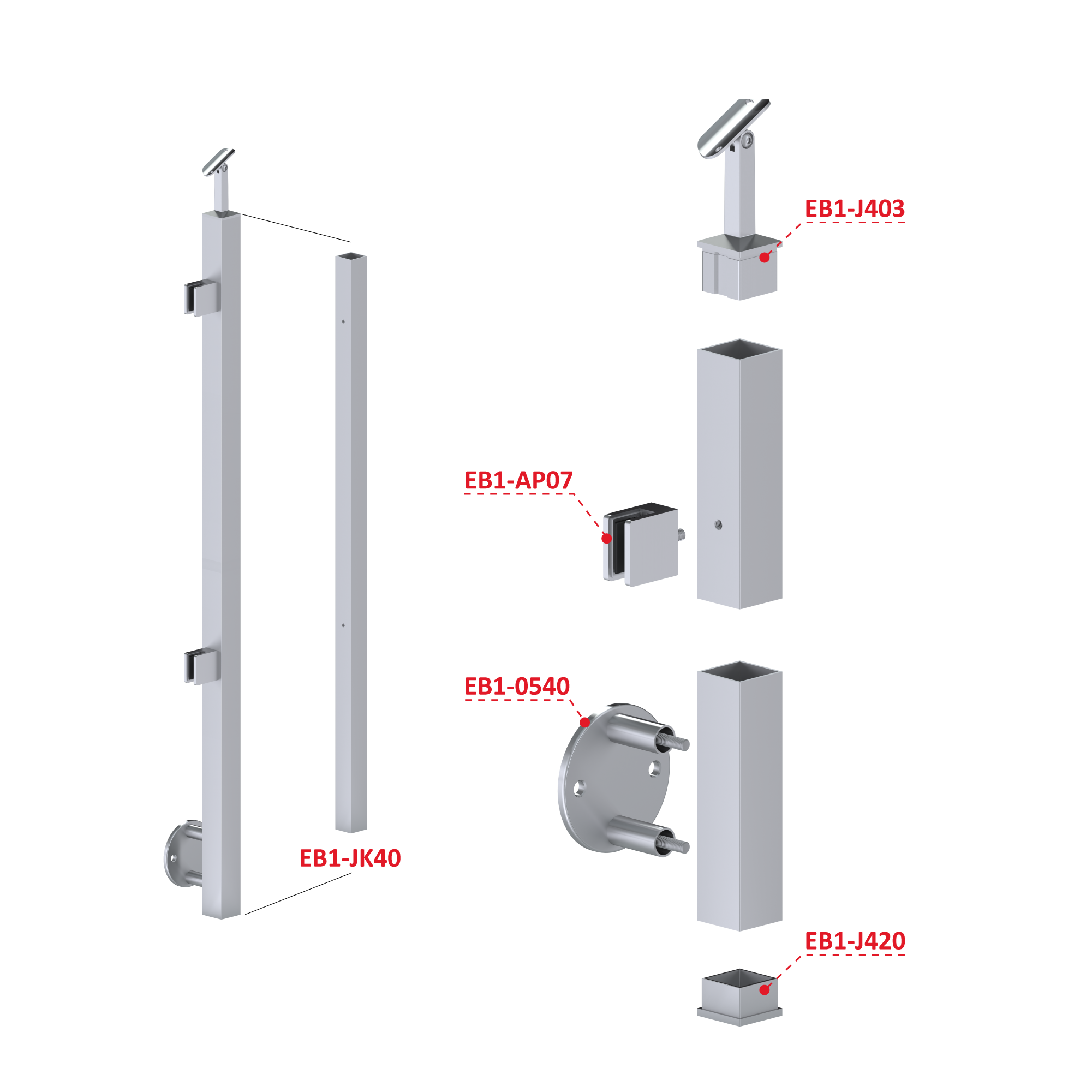 EB1-J403

EB1-AP07

EB1-0540

EB1-JK40

EB1-J420