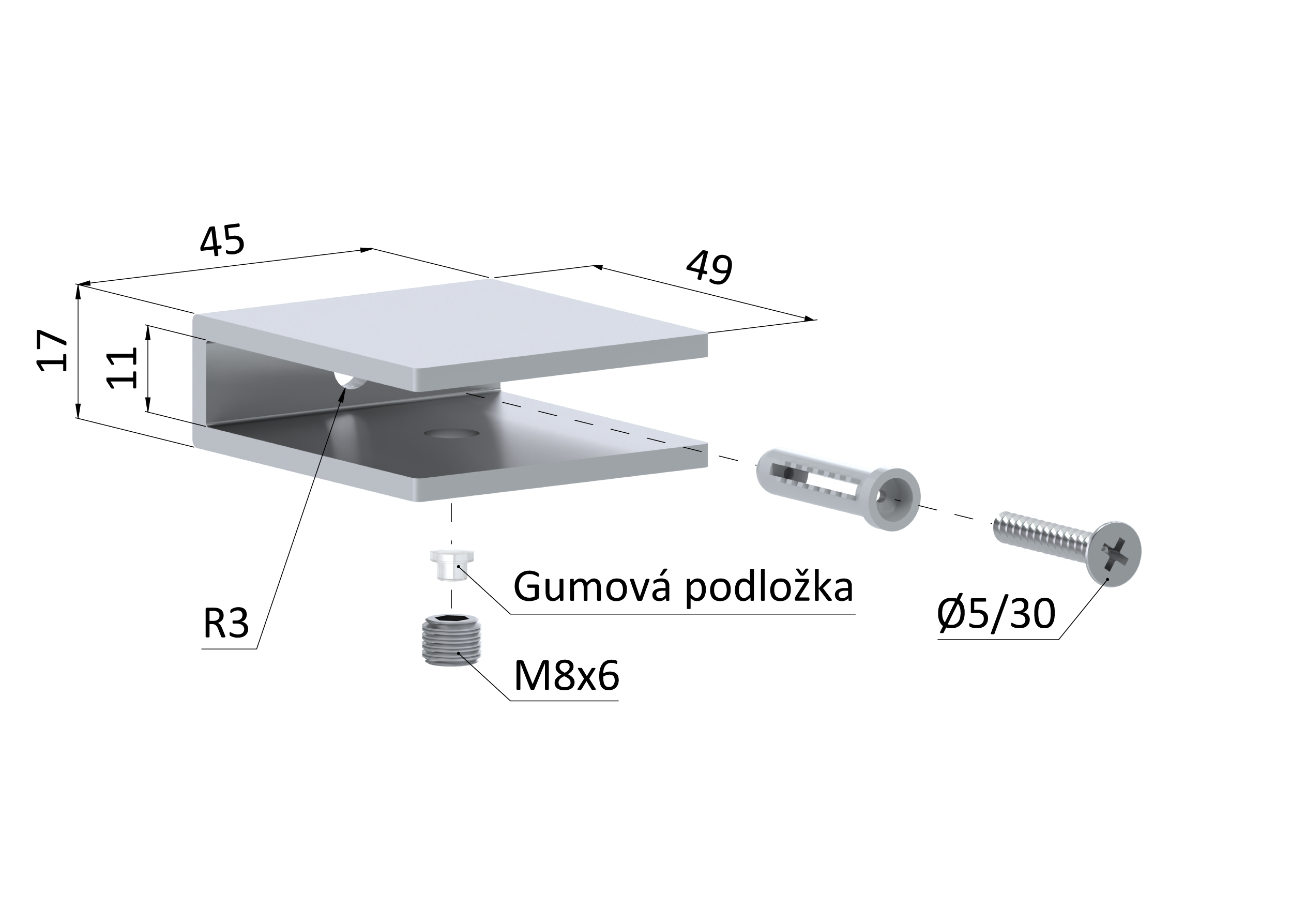 45

49

17

11

R3

Gumová podložka

M8x6

Ø5/30